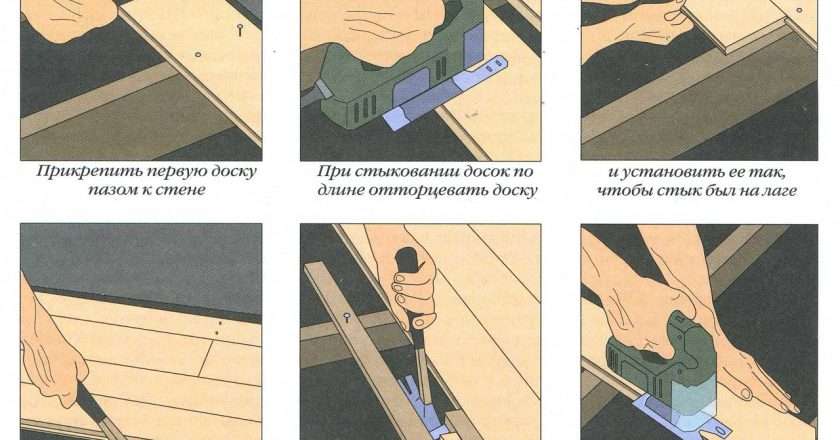 Прикрепить первую доску пазом к стене

При стыковании досок по длине отторцевать доску

и установить ее так, чтобы стык был на лаге